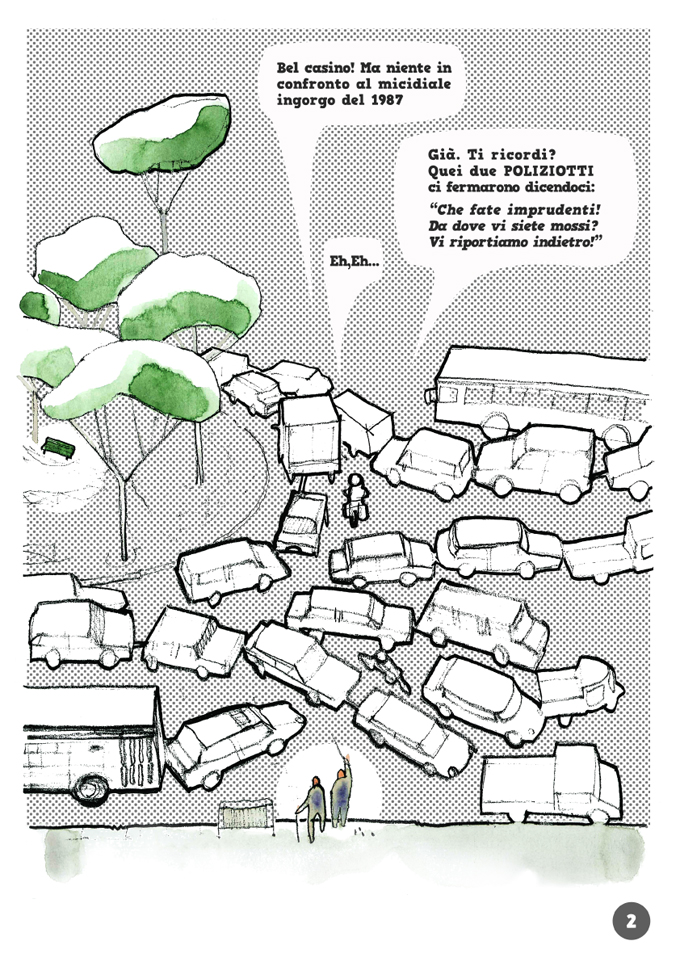 Bel casino! Ma niente in confronto al micidiale ingorgo del 1987

Già. Ti ricordi? Quei due POLIZIOTTI ci fermarono dicendoci:
"Che fate imprudenti! Da dove vi siete mossi? Vi riportiamo indietro!"

Eh,Eh...

2